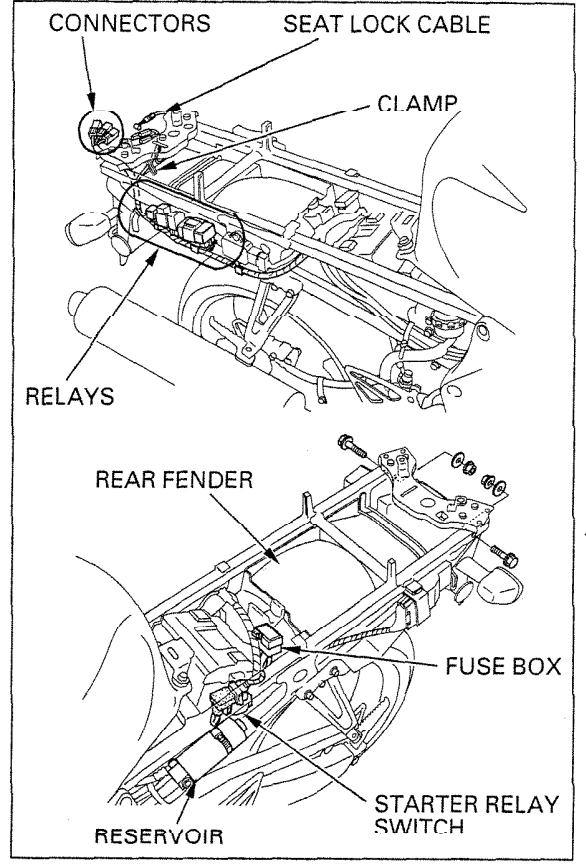 CONNECTORS
SEAT LOCK CABLE
CLAMP
RELAYS

REAR FENDER
FUSE BOX
STARTER RELAY SWITCH
RESERVOIR