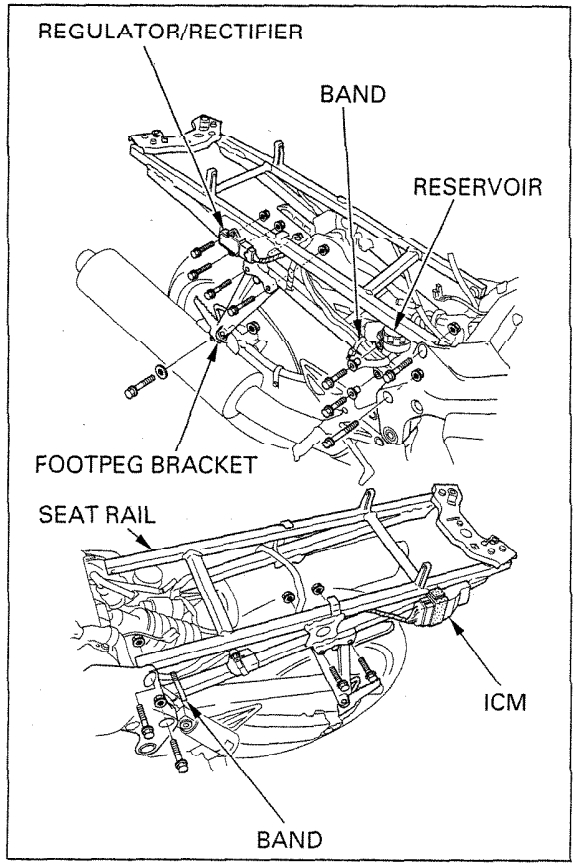 REGULATOR/RECTIFIER

BAND

RESERVOIR

FOOTPEG BRACKET

SEAT RAIL

ICM

BAND